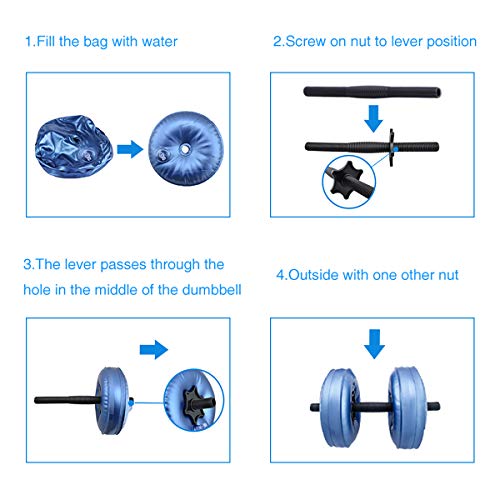 1.Fill the bag with water

2.Screw on nut to lever position

3.The lever passes through the hole in the middle of the dumbbell

4.Outside with one other nut