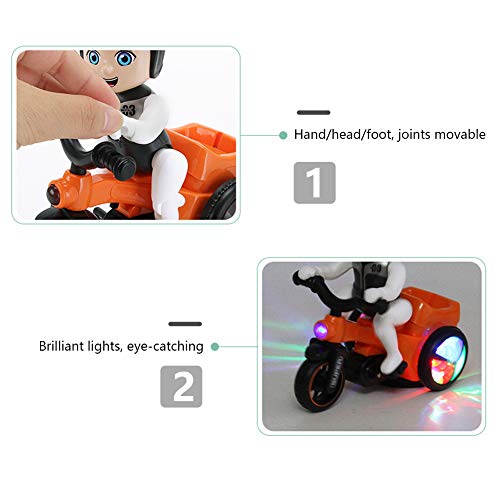 03

Hand/head/foot, joints movable

1

03

Brilliant lights, eye-catching

2