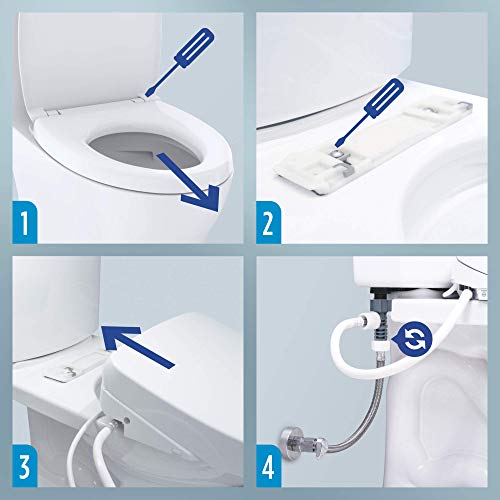 1

2

3

4