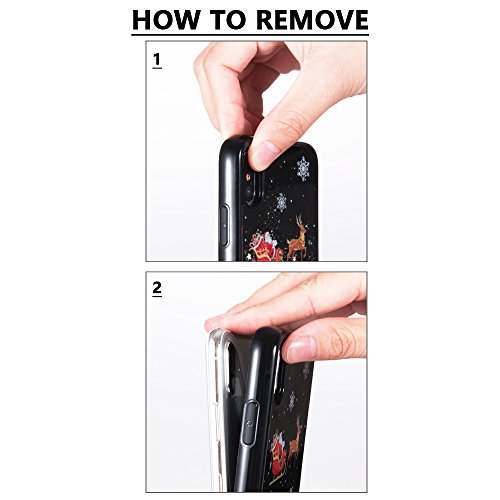 HOW TO REMOVE

1

2