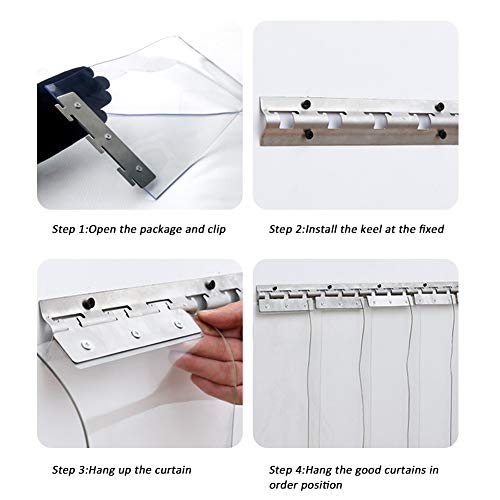 Step 1:Open the package and clip

Step 2:Install the keel at the fixed

Step 3:Hang up the curtain

Step 4:Hang the good curtains in order position