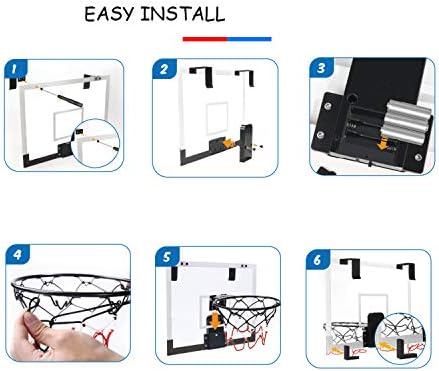 EASY INSTALL

1

2

3

4

5

6