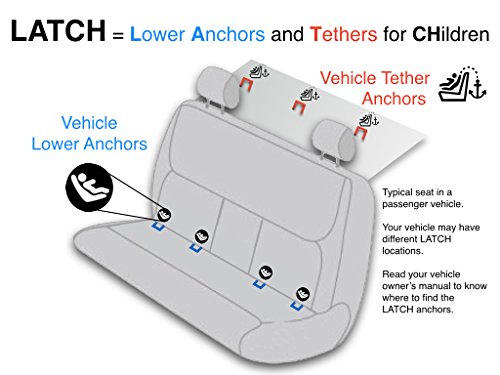 LATCH = Lower Anchors and Tethers for CHildren

Vehicle Tether Anchors

Vehicle Lower Anchors

Typical seat in a passenger vehicle.

Your vehicle may have different LATCH locations.

Read your vehicle owner's manual to know where to find the LATCH anchors.