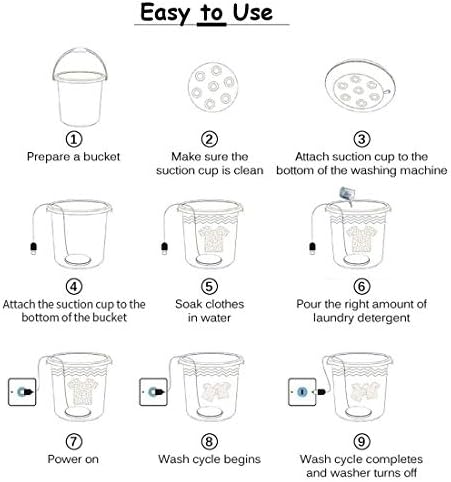 Easy to Use

①
Prepare a bucket

②
Make sure the suction cup is clean

③
Attach suction cup to the bottom of the washing machine

④
Attach the suction cup to the bottom of the bucket

⑤
Soak clothes in water

⑥
Pour the right amount of laundry detergent

⑦
Power on

⑧
Wash cycle begins

⑨
Wash cycle completes and washer turns off