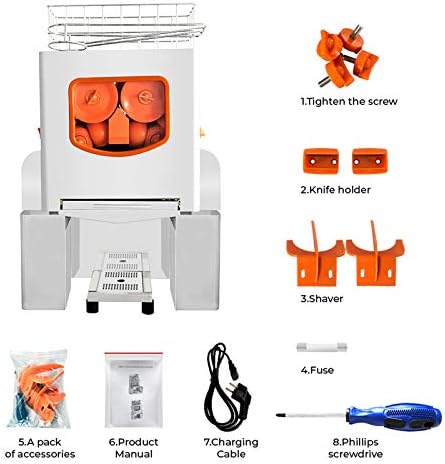 1.Tighten the screw

2.Knife holder

3.Shaver

4.Fuse

5.A pack of accessories

6.Product Manual

7.Charging Cable

8.Phillips screwdrive