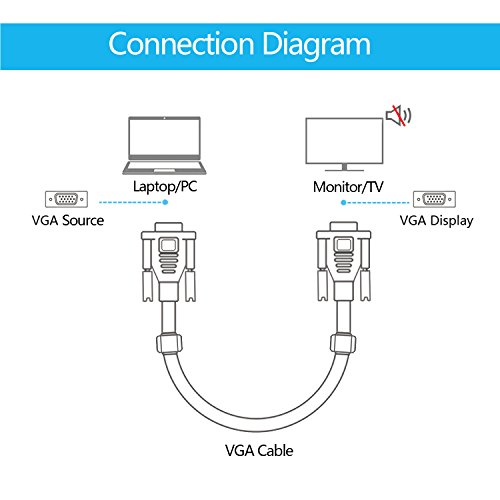 Connection Diagram

Laptop/PC

Monitor/TV

VGA Source

VGA Display

VGA Cable