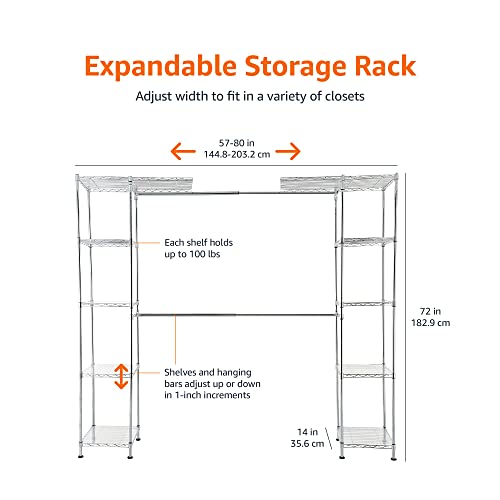 Expandable Storage Rack

Adjust width to fit in a variety of closets

57-80 in
144.8-203.2 cm

Each shelf holds up to 100 lbs

72 in
182.9 cm

Shelves and hanging bars adjust up or down in 1-inch increments

14 in
35.6 cm