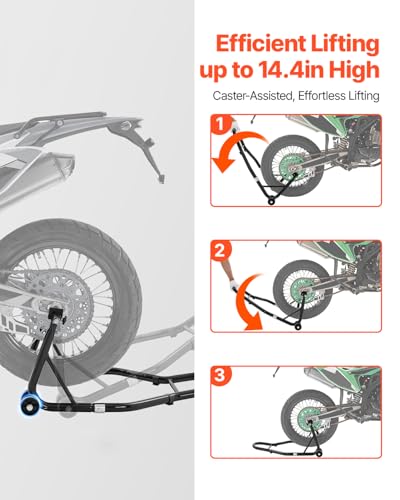 Efficient Lifting up to 14.4in High

Caster-Assisted, Effortless Lifting

1

2

3