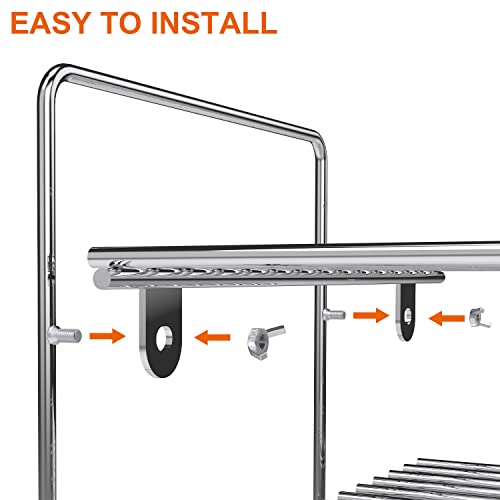 EASY TO INSTALL