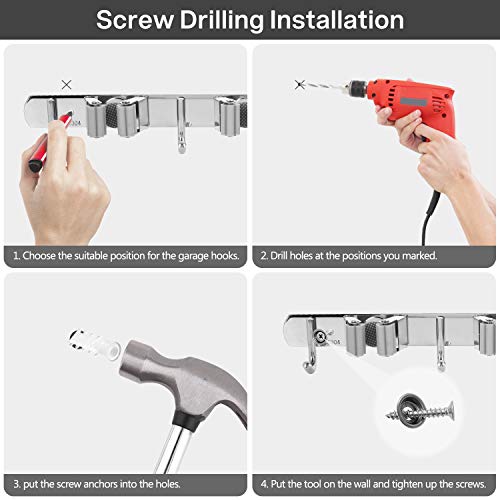 Screw Drilling Installation

1. Choose the suitable position for the garage hooks.

2. Drill holes at the positions you marked.

3. put the screw anchors into the holes.

4. Put the tool on the wall and tighten up the screws.