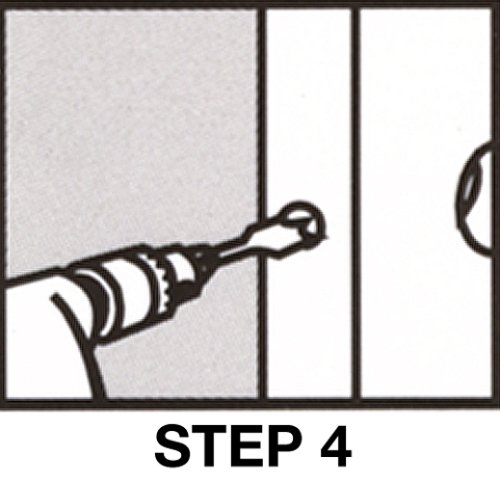 STEP 4