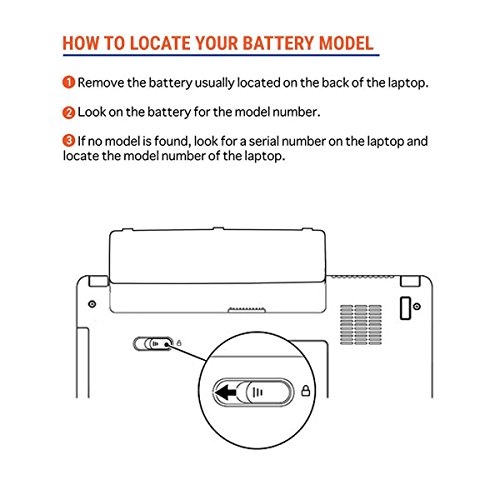 HOW TO LOCATE YOUR BATTERY MODEL

1 Remove the battery usually located on the back of the laptop.

2 Look on the battery for the model number.

3 If no model is found, look for a serial number on the laptop and locate the model number of the laptop.