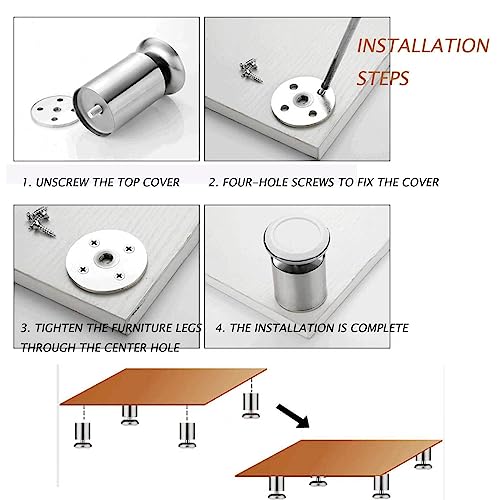 INSTALLATION STEPS

1. UNSCREW THE TOP COVER

2. FOUR-HOLE SCREWS TO FIX THE COVER

3. TIGHTEN THE FURNITURE LEGS THROUGH THE CENTER HOLE

4. THE INSTALLATION IS COMPLETE