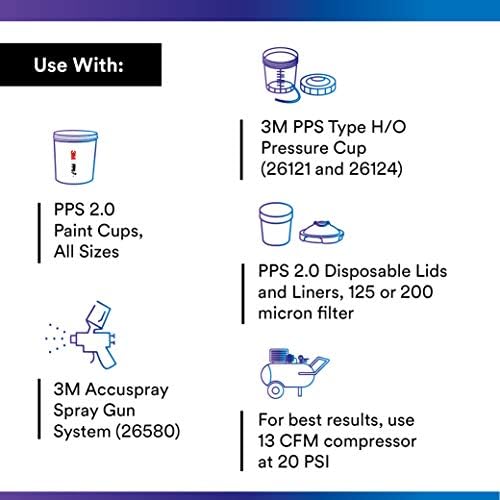 Use With:

PPS 2.0 Paint Cups, All Sizes

3M Accuspray Spray Gun System (26580)

3M PPS Type H/O Pressure Cup (26121 and 26124)

PPS 2.0 Disposable Lids and Liners, 125 or 200 micron filter

For best results, use 13 CFM compressor at 20 PSI