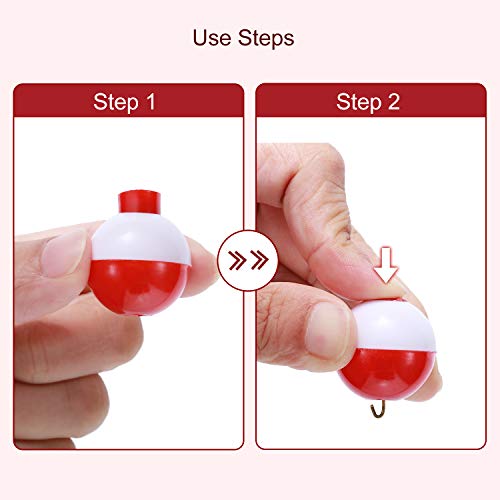 Use Steps

Step 1

Step 2