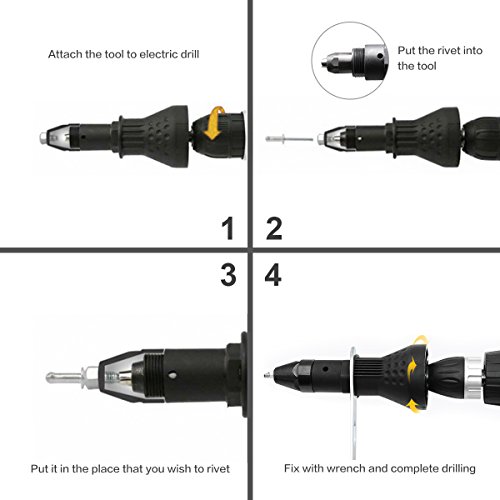 Attach the tool to electric drill

1

Put the rivet into the tool

2

3

Put it in the place that you wish to rivet

4

Fix with wrench and complete drilling