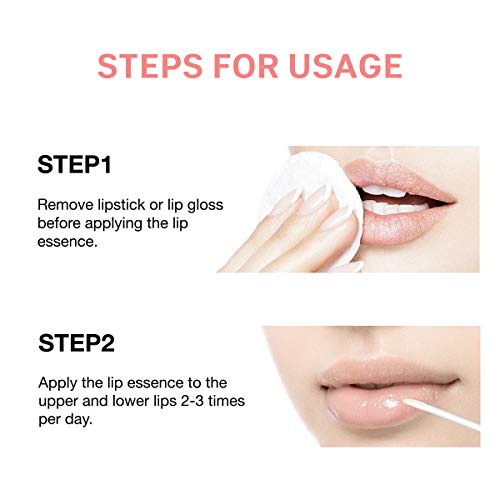 STEPS FOR USAGE

STEP1

Remove lipstick or lip gloss before applying the lip essence.

STEP2

Apply the lip essence to the upper and lower lips 2-3 times per day.