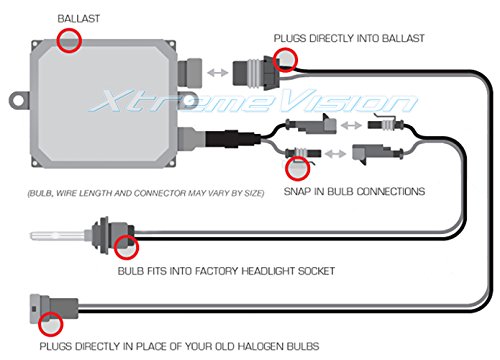 BALLAST

PLUGS DIRECTLY INTO BALLAST

XtremeVision

(BULB, WIRE LENGTH AND CONNECTOR MAY VARY BY SIZE)

SNAP IN BULB CONNECTIONS

BULB FITS INTO FACTORY HEADLIGHT SOCKET

PLUGS DIRECTLY IN PLACE OF YOUR OLD HALOGEN BULBS