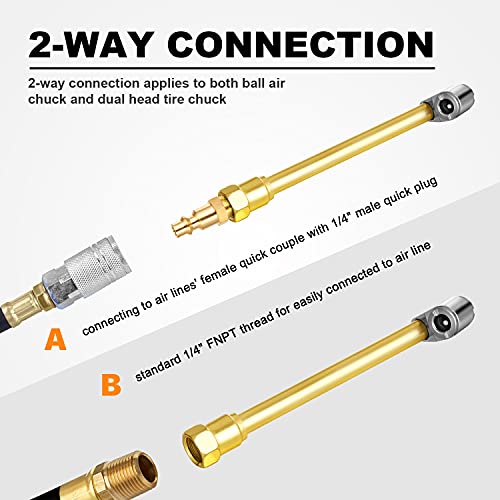 2-WAY CONNECTION

2-way connection applies to both ball air chuck and dual head tire chuck

A connecting to air lines' female quick couple with 1/4" male quick plug

B standard 1/4" FNPT thread for easily connected to air line