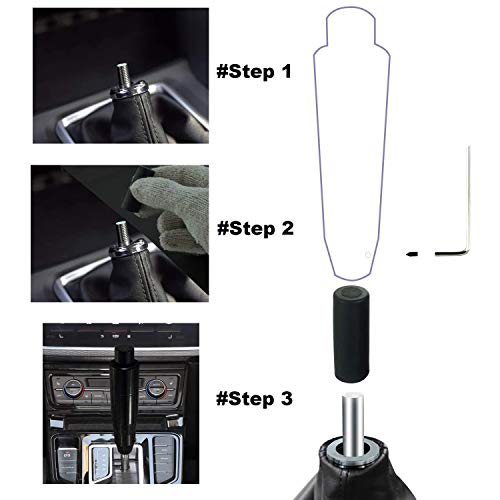 #Step 1

#Step 2

#Step 3