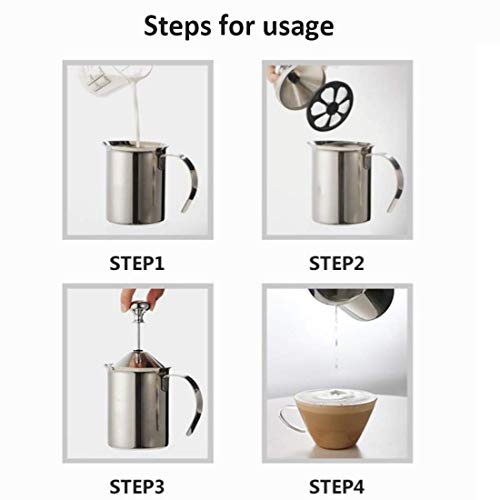 Steps for usage

STEP1

STEP2

STEP3

STEP4