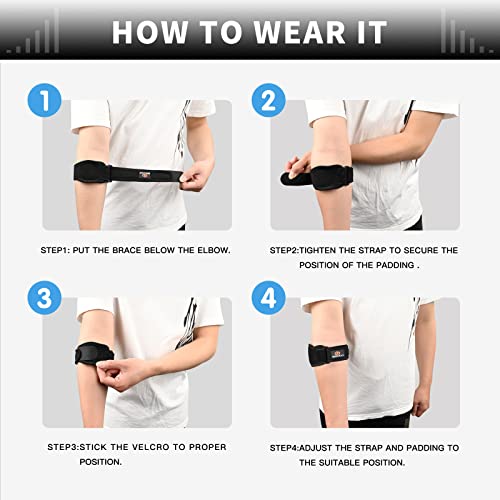 HOW TO WEAR IT

1

STEP1: PUT THE BRACE BELOW THE ELBOW.

2

STEP2:TIGHTEN THE STRAP TO SECURE THE POSITION OF THE PADDING .

3

STEP3:STICK THE VELCRO TO PROPER POSITION.

4

STEP4:ADJUST THE STRAP AND PADDING TO THE SUITABLE POSITION.