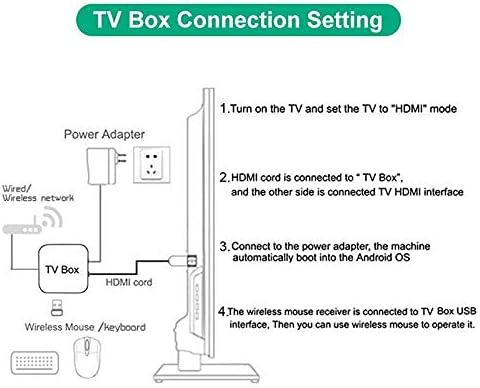 TV Box Connection Setting

Power Adapter

Wired/
Wireless network

TV Box

HDMI cord

Wireless Mouse /keyboard

1.Turn on the TV and set the TV to "HDMI" mode

2.HDMI cord is connected to " TV Box", and the other side is connected TV HDMI interface

3.Connect to the power adapter, the machine automatically boot into the Android OS

4.The wireless mouse receiver is connected to TV Box USB interface, Then you can use wireless mouse to operate it.