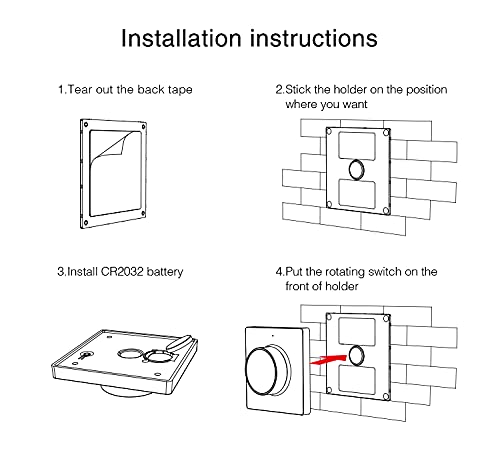 Installation instructions

1.Tear out the back tape

2.Stick the holder on the position where you want

3.Install CR2032 battery

4.Put the rotating switch on the front of holder