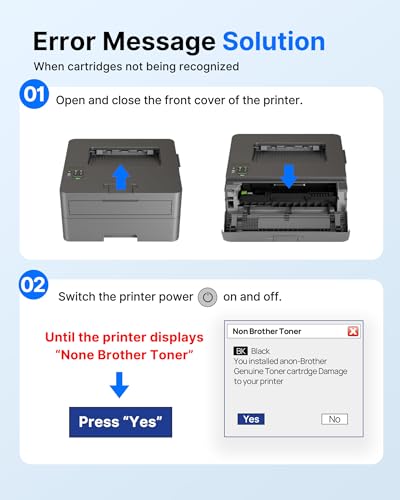 Error Message Solution
When cartridges not being recognized

01 Open and close the front cover of the printer.

02 Switch the printer power on and off.

Until the printer displays "None Brother Toner"

Press "Yes"

Non Brother Toner

BK Black
You installed anon-Brother Genuine Toner cartrdge Damage to your printer

Yes
No