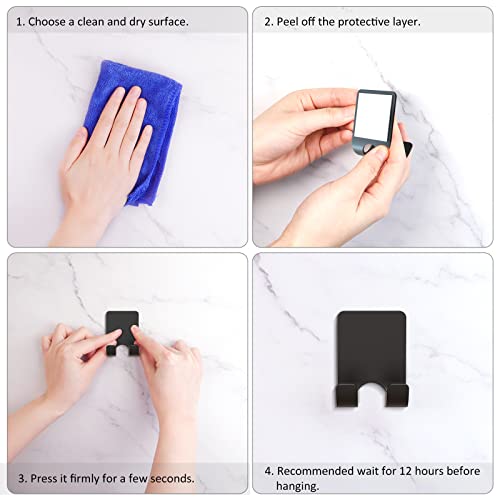 1. Choose a clean and dry surface.

2. Peel off the protective layer.

3. Press it firmly for a few seconds.

4. Recommended wait for 12 hours before hanging.