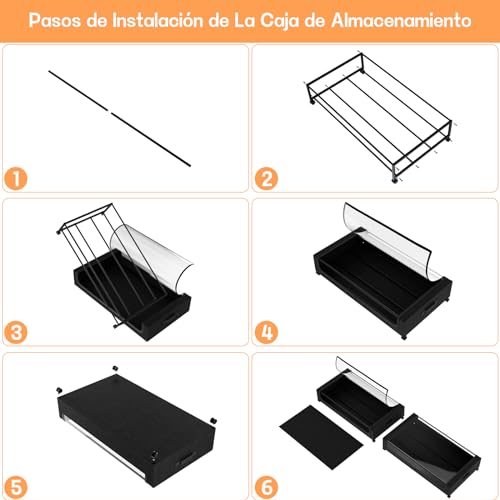 Pasos de Instalación de La Caja de Almacenamiento

1

2

3

4

5

6