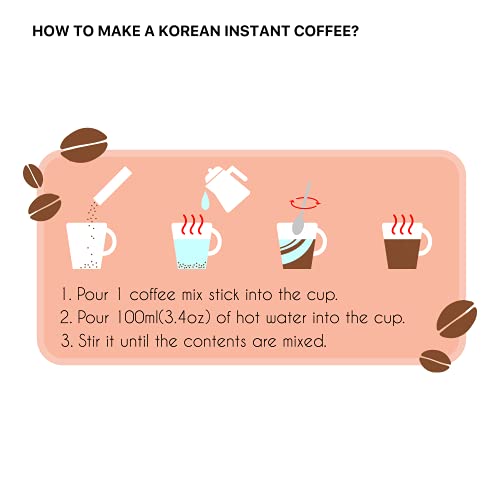 HOW TO MAKE A KOREAN INSTANT COFFEE?

1. Pour 1 coffee mix stick into the cup.
2. Pour 100ml(3.4oz) of hot water into the cup.
3. Stir it until the contents are mixed.