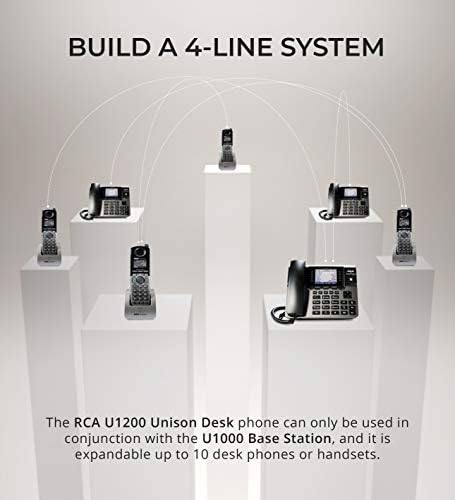 BUILD A 4-LINE SYSTEM

The RCA U1200 Unison Desk phone can only be used in conjunction with the U1000 Base Station, and it is expandable up to 10 desk phones or handsets.