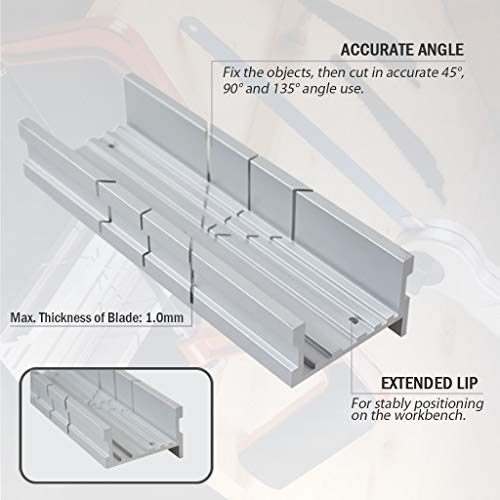 ACCURATE ANGLE
Fix the objects, then cut in accurate 45°, 90° and 135° angle use.

Max. Thickness of Blade: 1.0mm

EXTENDED LIP
For stably positioning on the workbench.