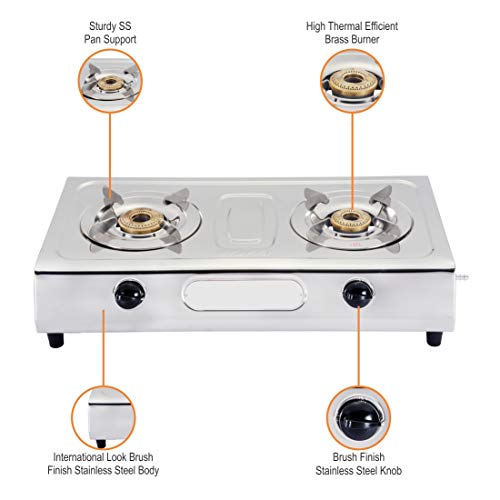 Sturdy SS
Pan Support

High Thermal Efficient
Brass Burner

International Look Brush
Finish Stainless Steel Body

Brush Finish
Stainless Steel Knob