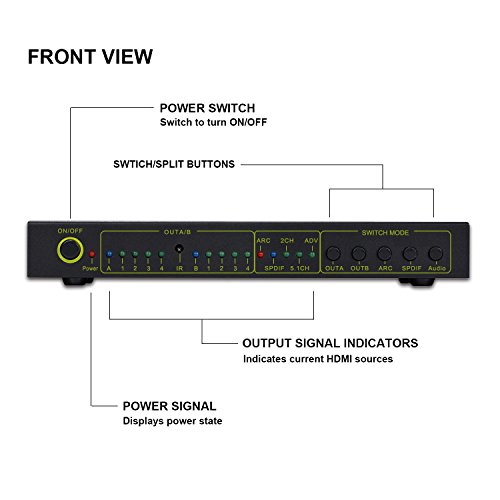 FRONT VIEW

POWER SWITCH
Switch to turn ON/OFF

SWTICH/SPLIT BUTTONS

ON/OFF

Power

OUTA/B

A 1 2 3 4 IR B 1 2 3 4

ARC 2CH ADV

SPDIF 5.1CH

SWITCH MODE

OUTA OUTB ARC SPDIF Audio

OUTPUT SIGNAL INDICATORS
Indicates current HDMI sources

POWER SIGNAL
Displays power state