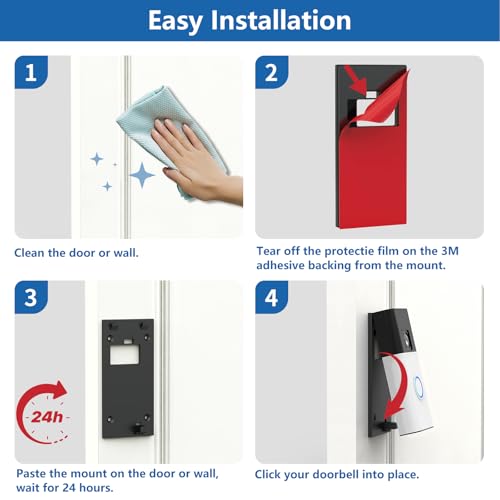 Easy Installation

1

Clean the door or wall.

2

Tear off the protectie film on the 3M adhesive backing from the mount.

3

24h

Paste the mount on the door or wall, wait for 24 hours.

4

Click your doorbell into place.