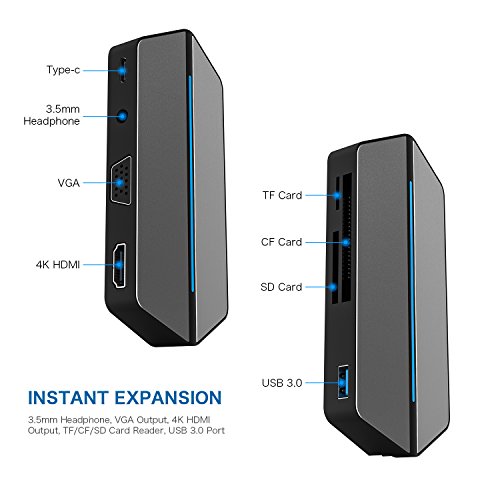 Type-c

3.5mm Headphone

VGA

4K HDMI

TF Card

CF Card

SD Card

USB 3.0

INSTANT EXPANSION

3.5mm Headphone, VGA Output, 4K HDMI Output, TF/CF/SD Card Reader, USB 3.0 Port