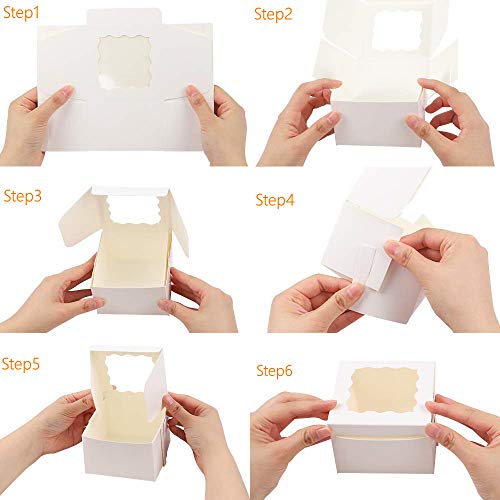 Step1

Step2

Step3

Step4

Step5

Step6