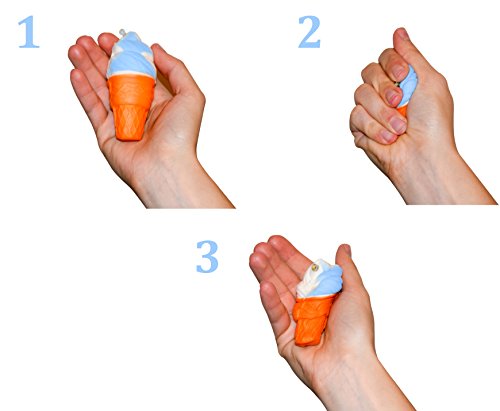 1

2

3