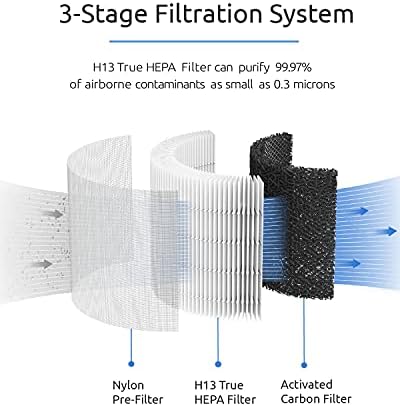 3-Stage Filtration System

H13 True HEPA Filter can purify 99.97% of airborne contaminants as small as 0.3 microns

Nylon Pre-Filter

H13 True HEPA Filter

Activated Carbon Filter