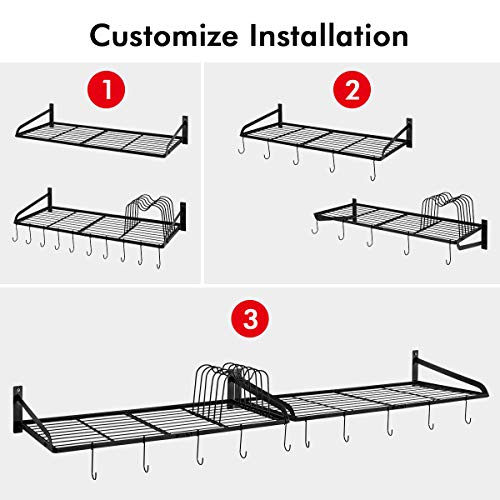 Customize Installation

1

2

3