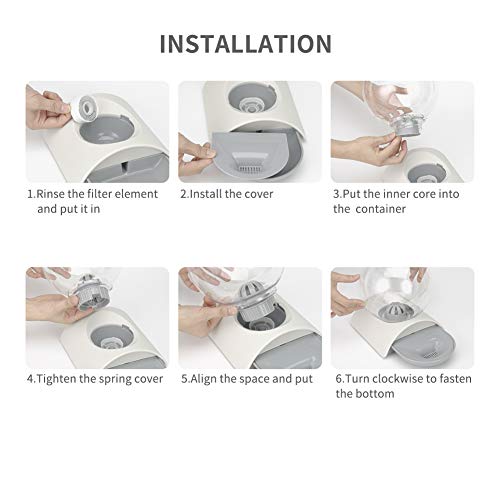 INSTALLATION

1.Rinse the filter element and put it in

2.Install the cover

3.Put the inner core into the  container

4.Tighten the spring cover

5.Align the space and put

6.Turn clockwise to fasten the bottom