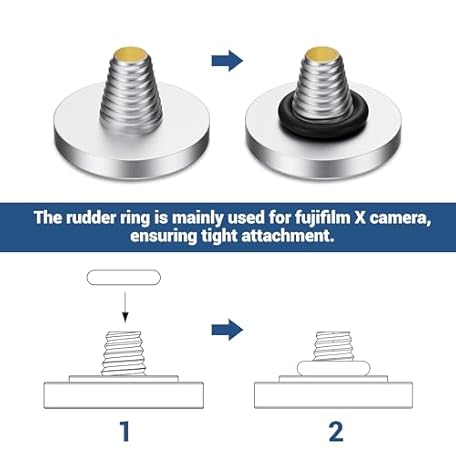 The rudder ring is mainly used for fujifilm X camera, ensuring tight attachment.

1

2