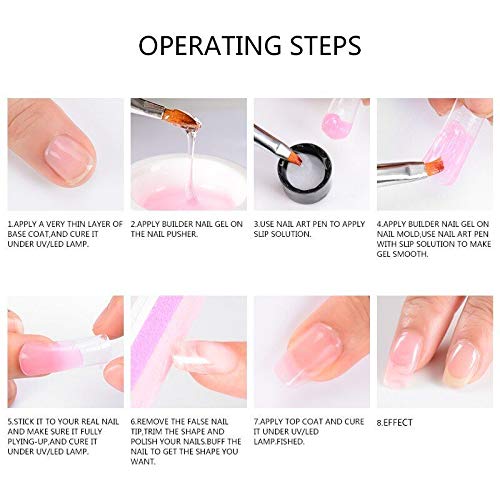 OPERATING STEPS

1.APPLY A VERY THIN LAYER OF BASE COAT,AND CURE IT UNDER UV/LED LAMP.

2.APPLY BUILDER NAIL GEL ON THE NAIL PUSHER.

3.USE NAIL ART PEN TO APPLY SLIP SOLUTION.

4.APPLY BUILDER NAIL GEL ON NAIL MOLD,USE NAIL ART PEN WITH SLIP SOLUTION TO MAKE GEL SMOOTH.

5.STICK IT TO YOUR REAL NAIL AND MAKE SURE IT FULLY PLYING-UP,AND CURE IT UNDER UV/LED LAMP.

6.REMOVE THE FALSE NAIL TIP,TRIM THE SHAPE AND POLISH YOUR NAILS.BUFF THE NAIL TO GET THE SHAPE YOU WANT.

7.APPLY TOP COAT AND CURE IT UNDER UV/LED LAMP.FISHED.

8.EFFECT