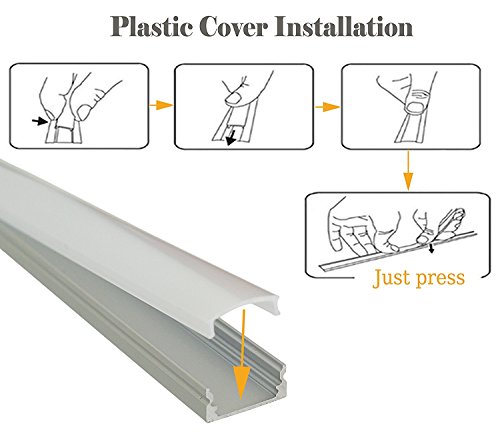 Plastic Cover Installation

Just press