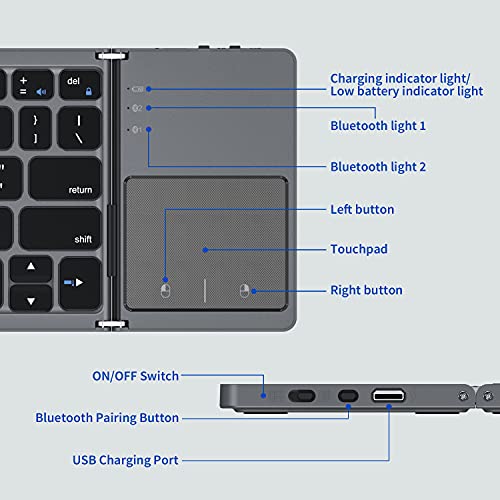 +
=
del
}
]
|
\
return
shift
2
1
Charging indicator light/
Low battery indicator light
Bluetooth light 1
Bluetooth light 2
Left button
Touchpad
Right button
ON/OFF Switch
Bluetooth Pairing Button
USB Charging Port