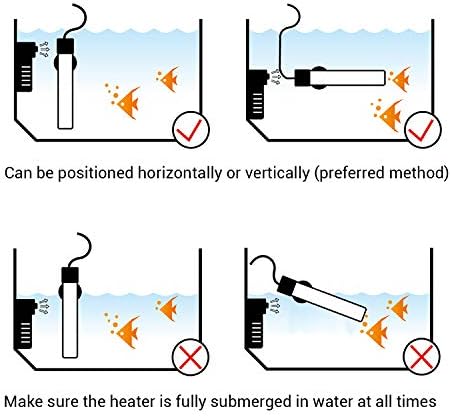 Can be positioned horizontally or vertically (preferred method)

Make sure the heater is fully submerged in water at all times