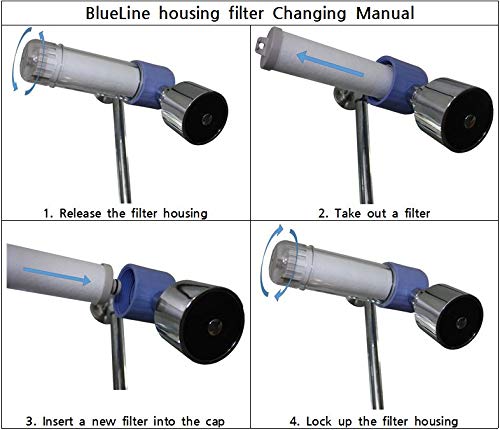 BlueLine housing filter Changing Manual

1. Release the filter housing

2. Take out a filter

3. Insert a new filter into the cap

4. Lock up the filter housing