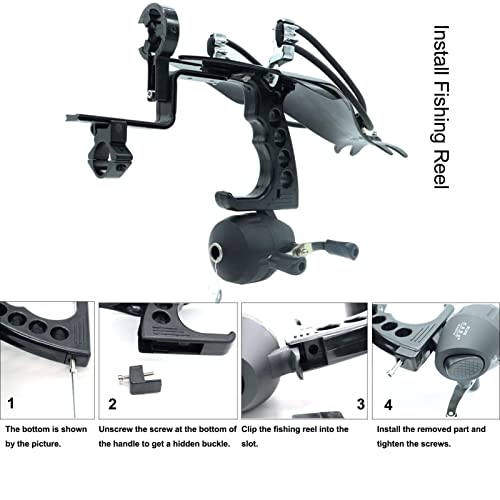 Install Fishing Reel

1

The bottom is shown by the picture.

2

Unscrew the screw at the bottom of the handle to get a hidden buckle.

3

Clip the fishing reel into the slot.

4

Install the removed part and tighten the screws.